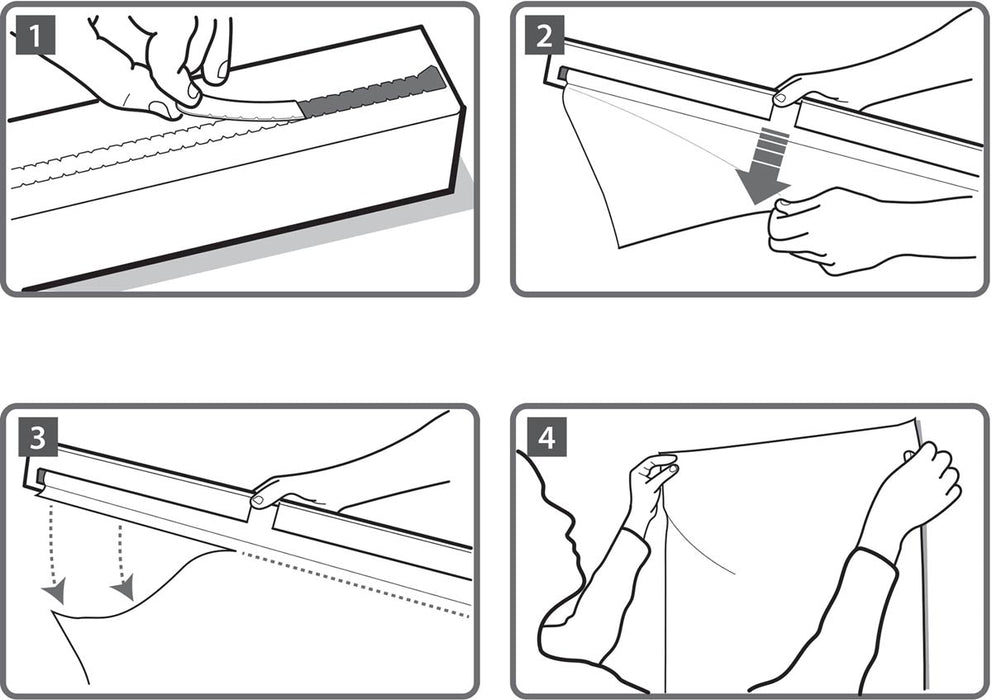 1

2

3

4